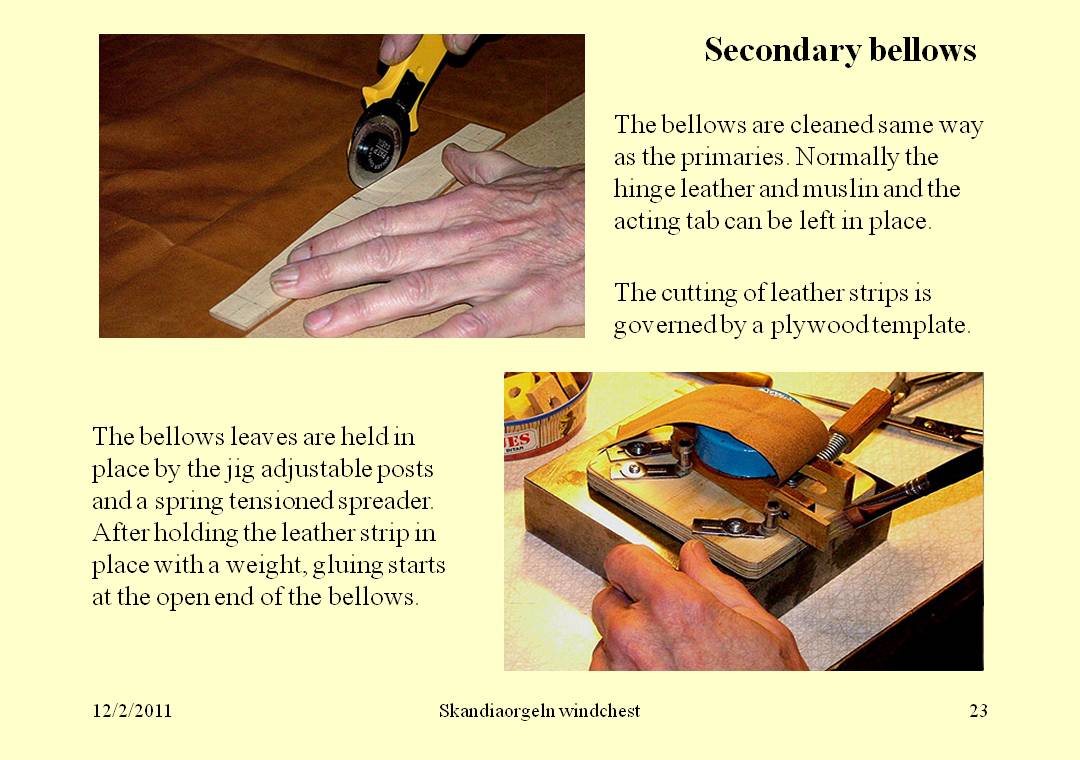 Secondary bellows

The bellows are cleaned same way as the primaries. Normally the hinge leather and muslin and the acting tab can be left in place.

The cutting of leather strips is governed by a plywood template.

The bellows leaves are held in place by the jig adjustable posts and a spring tensioned spreader. After holding the leather strip in place with a weight, gluing starts at the open end of the bellows.

12/2/2011

Skandiaorgeln windchest

23