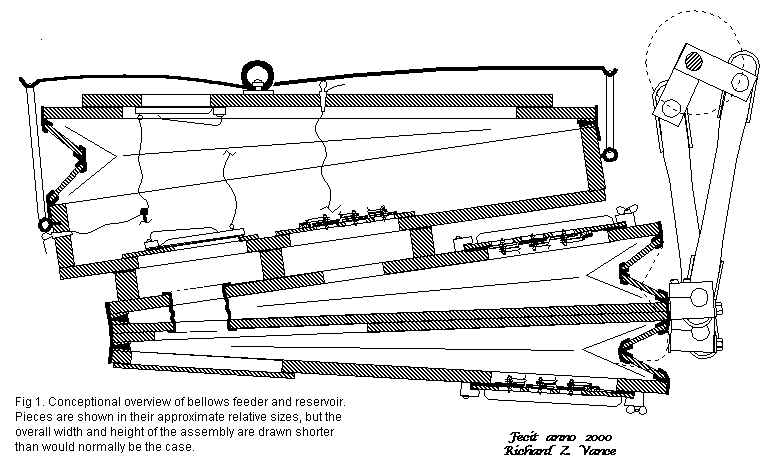 Fig 1. Conceptional overview of bellows feeder and reservoir. Pieces are shown in their approximate relative sizes, but the overall width and height of the assembly are drawn shorter than would normally be the case.

Fecit anno 2000
Richard Z. Vance